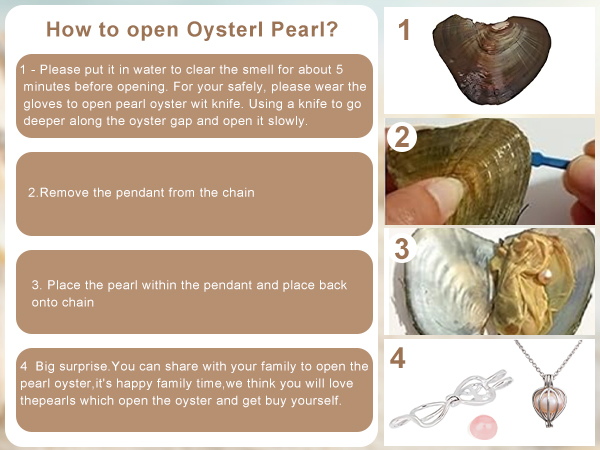 How to open Oysterl Pearl?

1 - Please put it in water to clear the smell for about 5 minutes before opening. For your safely, please wear the gloves to open pearl oyster wit knife. Using a knife to go deeper along the oyster gap and open it slowly.

2.Remove the pendant from the chain

3. Place the pearl within the pendant and place back onto chain

4 Big surprise.You can share with your family to open the pearl oyster,it's happy family time,we think you will love thepearls which open the oyster and get buy yourself.

1

2

3

4