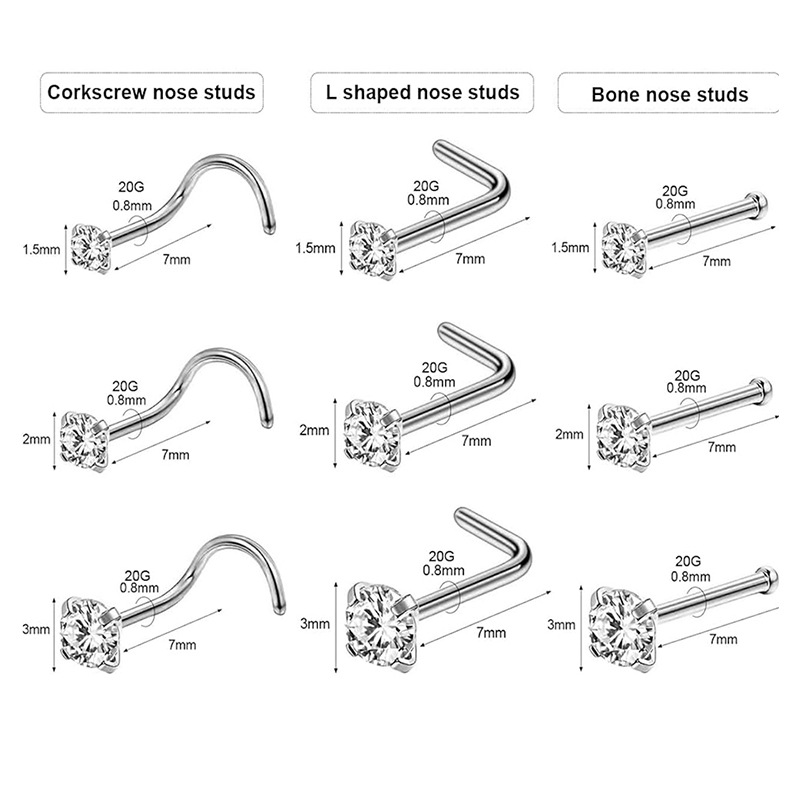 Corkscrew nose studs

L shaped nose studs

Bone nose studs

20G
0.8mm
1.5mm
7mm

20G
0.8mm
1.5mm
7mm

20G
0.8mm
1.5mm
7mm

20G
0.8mm
2mm
7mm

20G
0.8mm
2mm
7mm

20G
0.8mm
2mm
7mm

20G
0.8mm
3mm
7mm

20G
0.8mm
3mm
7mm

20G
0.8mm
3mm
7mm