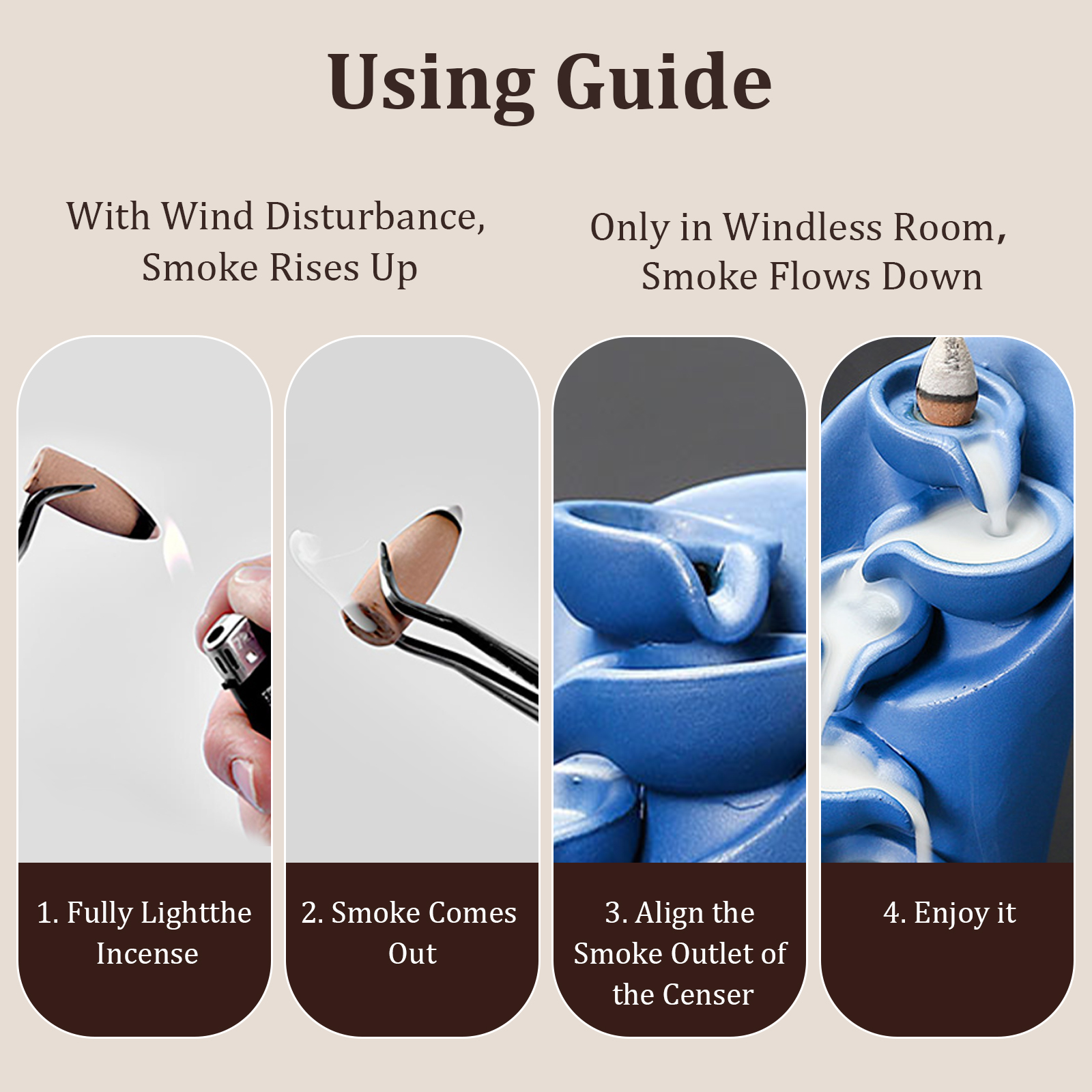 Using Guide

With Wind Disturbance, Smoke Rises Up

Only in Windless Room, Smoke Flows Down

1. Fully Lightthe Incense

2. Smoke Comes Out

3. Align the Smoke Outlet of the Censer

4. Enjoy it