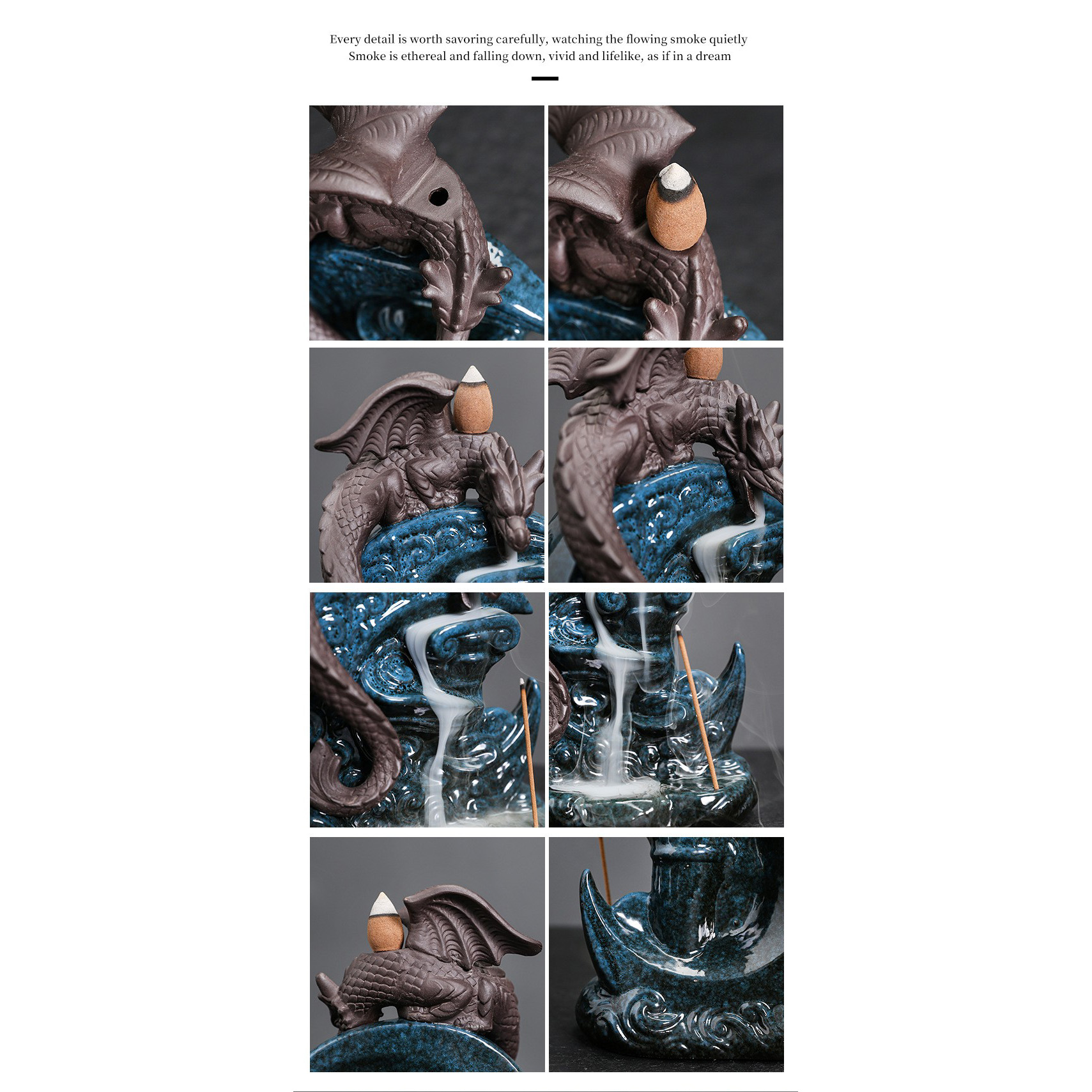 Every detail is worth savoring carefully, watching the flowing smoke quietly
Smoke is ethereal and falling down, vivid and lifelike, as if in a dream