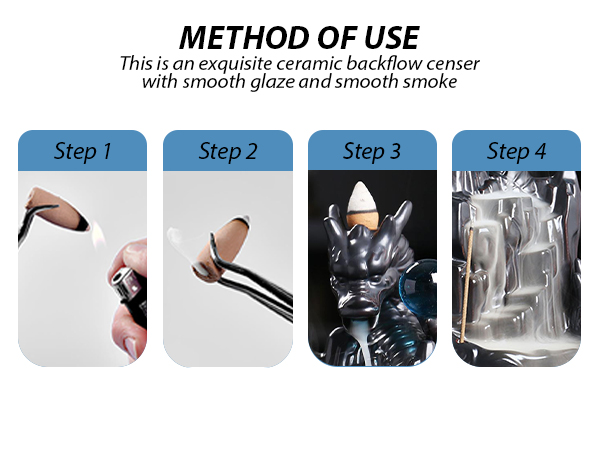 METHOD OF USE
This is an exquisite ceramic backflow censer with smooth glaze and smooth smoke

Step 1

Step 2

Step 3

Step 4