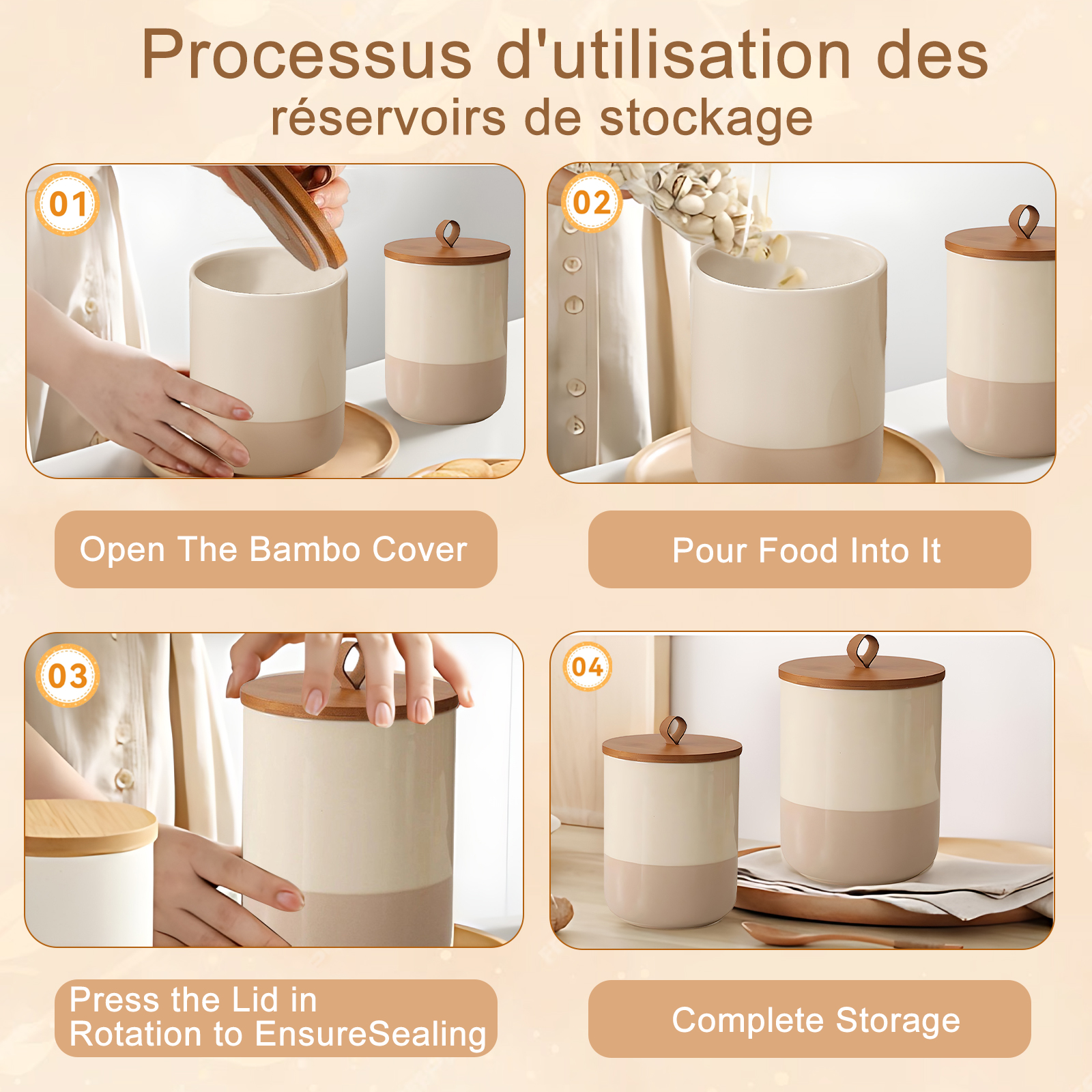 Processus d'utilisation des réservoirs de stockage

01

Open The Bambo Cover

02

Pour Food Into It

03

Press the Lid in Rotation to EnsureSealing

04

Complete Storage