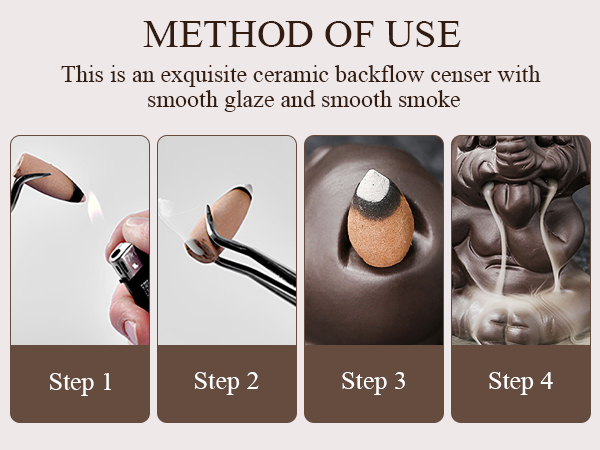 METHOD OF USE

This is an exquisite ceramic backflow censer with smooth glaze and smooth smoke

Step 1

Step 2

Step 3

Step 4